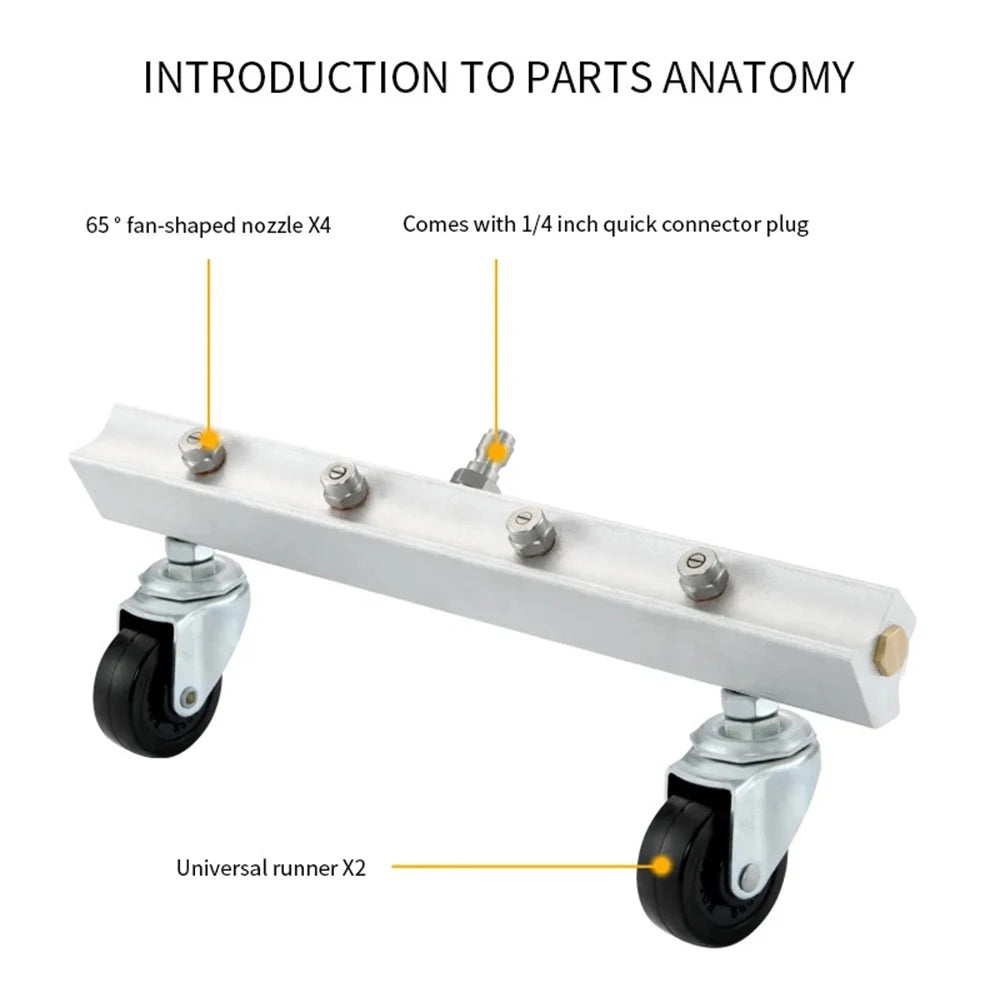 INTRODUCTION TO PARTS ANATOMY

65 ° fan-shaped nozzle X4

Comes with 1/4 inch quick connector plug

Universal runner X2