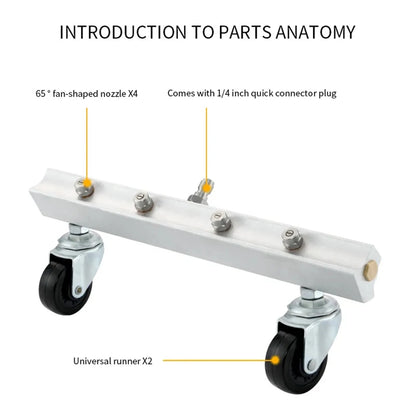 INTRODUCTION TO PARTS ANATOMY

65 ° fan-shaped nozzle X4

Comes with 1/4 inch quick connector plug

Universal runner X2